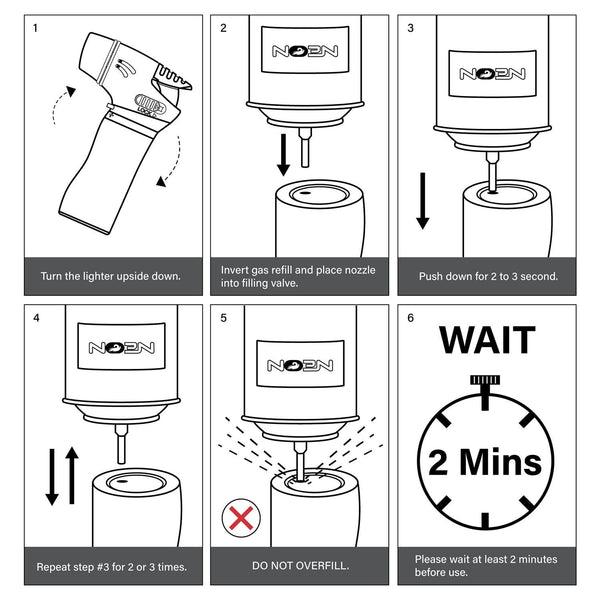 1

LOCK

Turn the lighter upside down.

2

NEON

Invert gas refill and place nozzle into filling valve.

3

NEON

Push down for 2 to 3 second.

4

NEON

Repeat step #3 for 2 or 3 times.

5

NEON

DO NOT OVERFILL.

6

WAIT

2 Mins

Please wait at least 2 minutes before use.