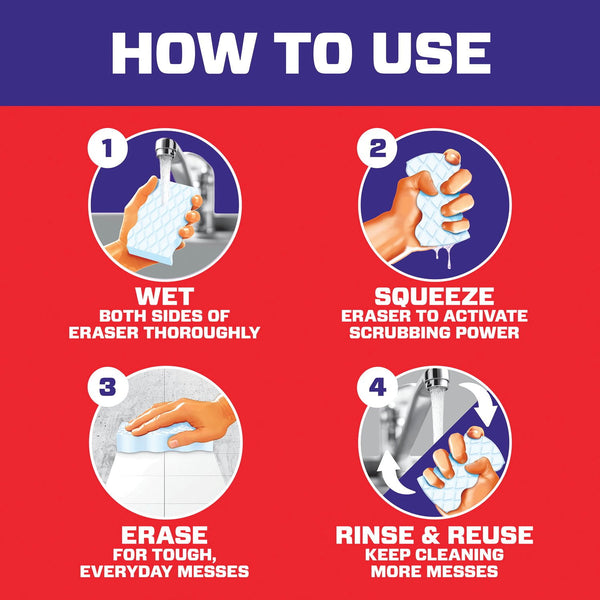 HOW TO USE

1

WET
BOTH SIDES OF ERASER THOROUGHLY

2

SQUEEZE
ERASER TO ACTIVATE SCRUBBING POWER

3

ERASE
FOR TOUGH, EVERYDAY MESSES

4

RINSE & REUSE
KEEP CLEANING MORE MESSES