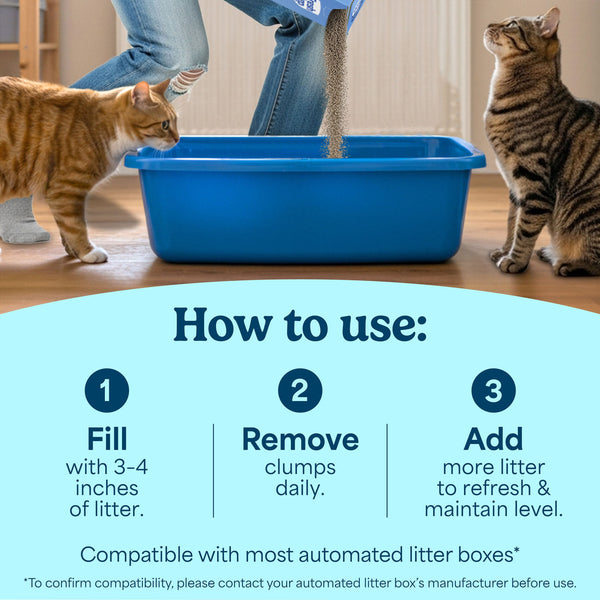 How to use:

1
Fill
with 3-4 inches of litter.

2
Remove
clumps daily.

3
Add
more litter to refresh & maintain level.

Compatible with most automated litter boxes*

*To confirm compatibility, please contact your automated litter box's manufacturer before use.