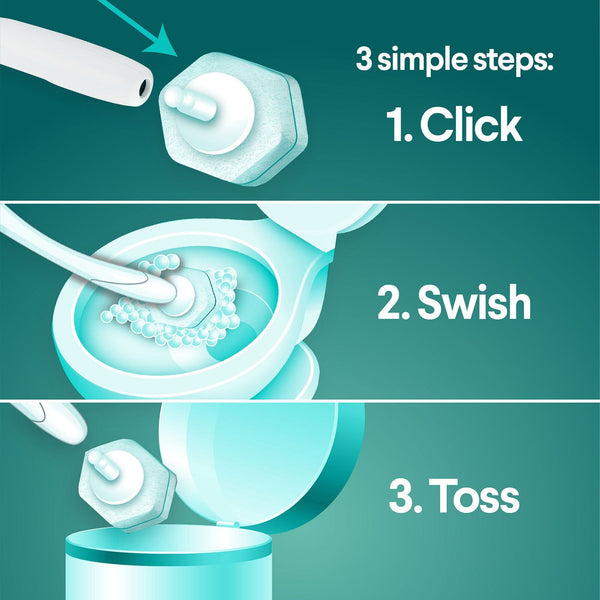 3 simple steps:

1. Click

2. Swish

3. Toss