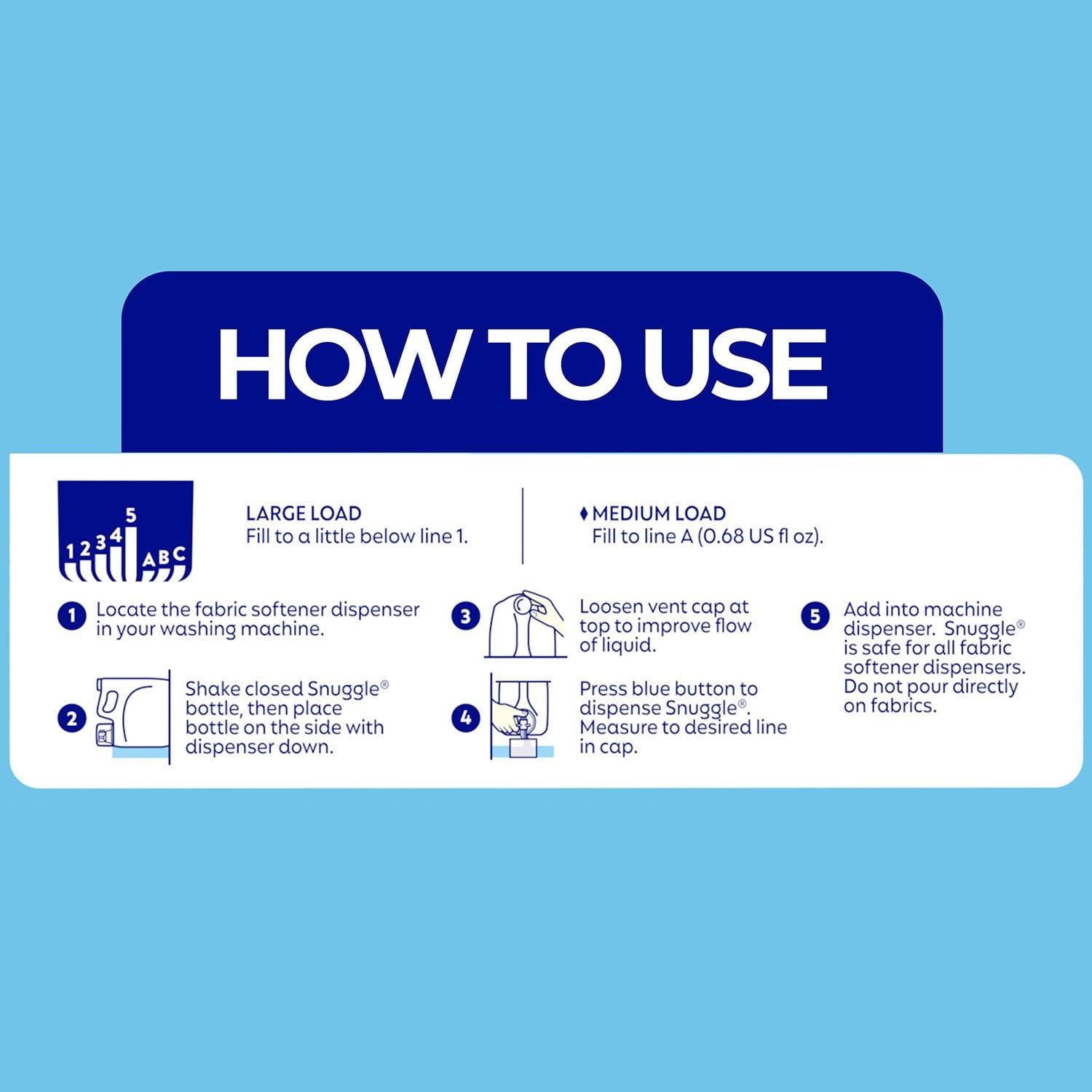 HOW TO USE

1 2 3 4 5 A B C

LARGE LOAD
Fill to a little below line 1.

♦ MEDIUM LOAD
Fill to line A (0.68 US fl oz).

1 Locate the fabric softener dispenser in your washing machine.

2 Shake closed Snuggle® bottle, then place bottle on the side with dispenser down.

3 Loosen vent cap at top to improve flow of liquid.

4 Press blue button to dispense Snuggle®. Measure to desired line in cap.

5 Add into machine dispenser. Snuggle® is safe for all fabric softener dispensers. Do not pour directly on fabrics.