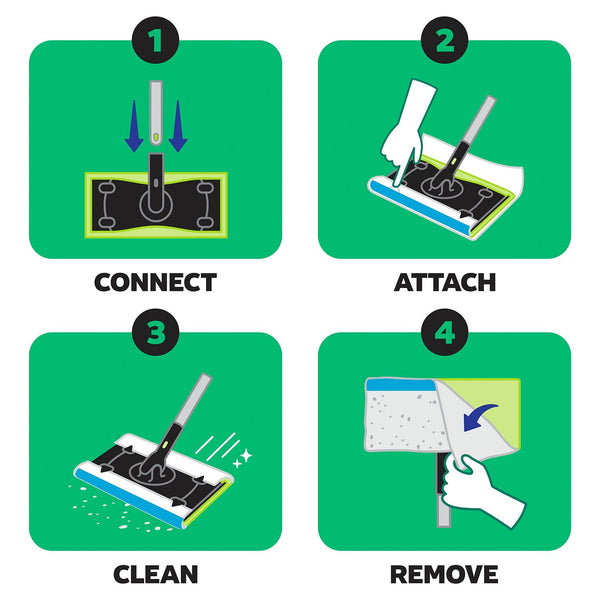 1

CONNECT

2

ATTACH

3

CLEAN

4

REMOVE