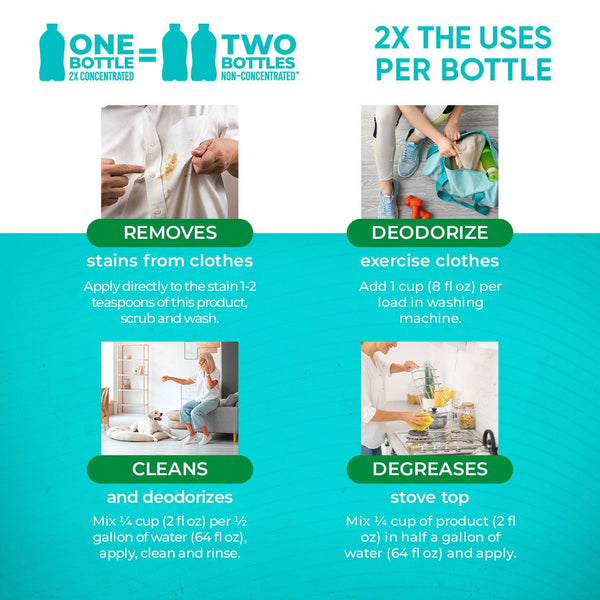 ONE BOTTLE 2X CONCENTRATED = TWO BOTTLES NON-CONCENTRATED*

2X THE USES PER BOTTLE

REMOVES
stains from clothes
Apply directly to the stain 1-2 teaspoons of this product, scrub and wash.

DEODORIZE
exercise clothes
Add 1 cup (8 fl oz) per load in washing machine.

CLEANS
and deodorizes
Mix ¼ cup (2 fl oz) per ½ gallon of water (64 fl oz), apply, clean and rinse.

DEGREASES
stove top
Mix ¼ cup of product (2 fl oz) in half a gallon of water (64 fl oz) and apply.