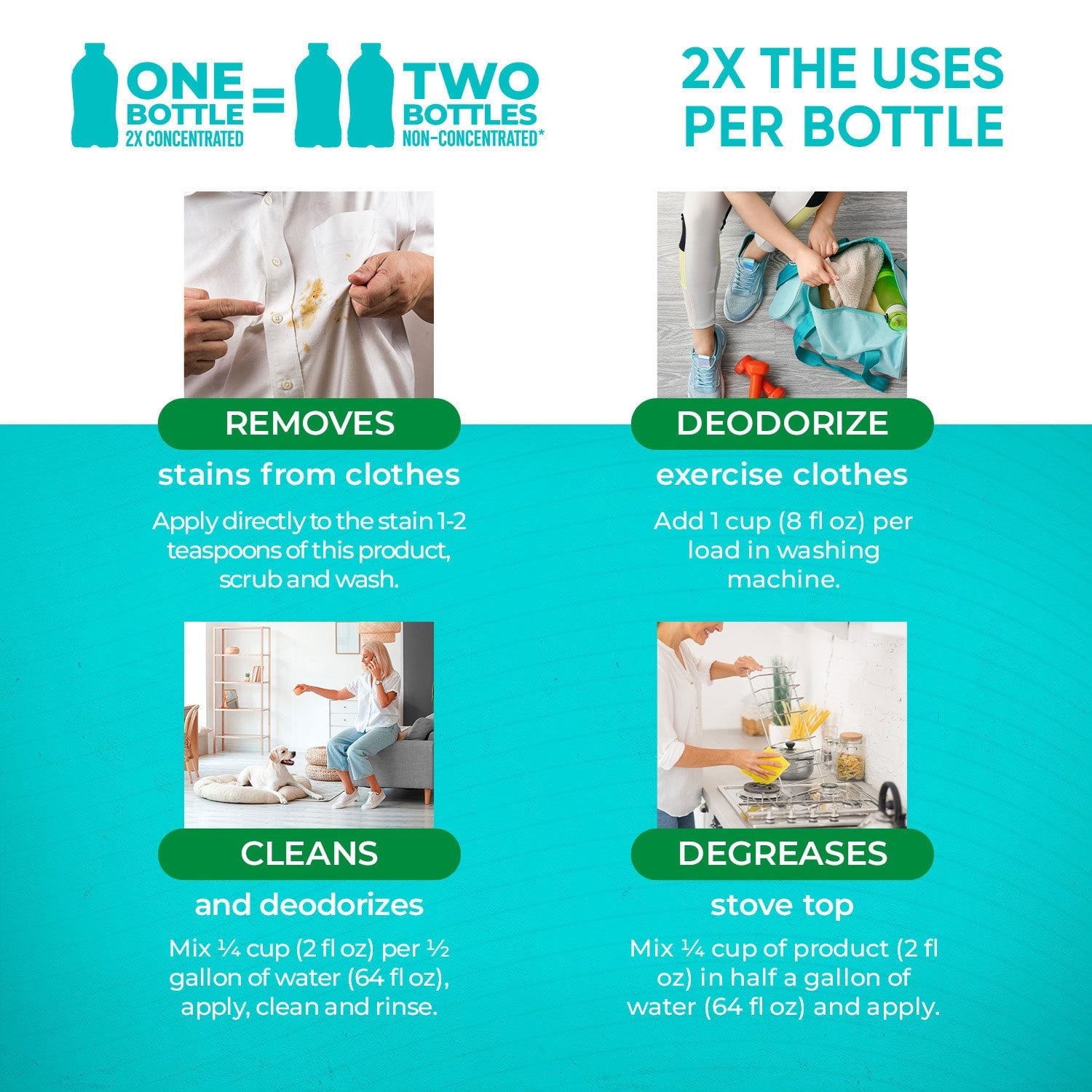 ONE BOTTLE 2X CONCENTRATED = TWO BOTTLES NON-CONCENTRATED*

2X THE USES PER BOTTLE

REMOVES

stains from clothes

Apply directly to the stain 1-2 teaspoons of this product, scrub and wash.

DEODORIZE

exercise clothes

Add 1 cup (8 fl oz) per load in washing machine.

CLEANS

and deodorizes

Mix ¼ cup (2 fl oz) per ½ gallon of water (64 fl oz), apply, clean and rinse.

DEGREASES

stove top

Mix ¼ cup of product (2 fl oz) in half a gallon of water (64 fl oz) and apply.