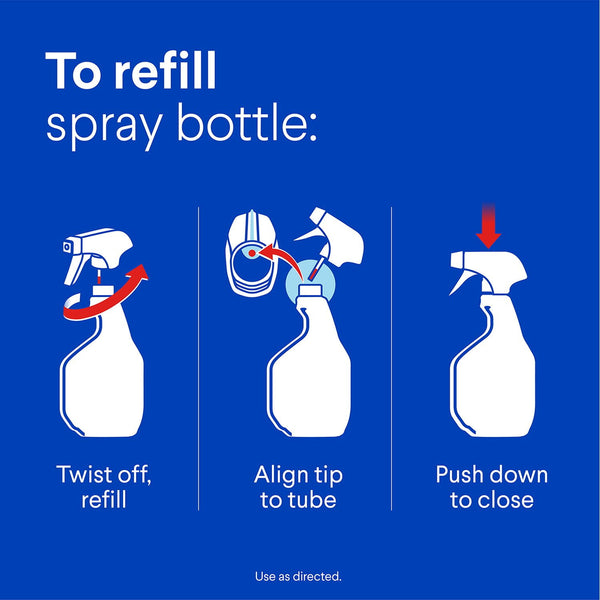 To refill spray bottle:

Twist off, refill

Align tip to tube

Push down to close

Use as directed.