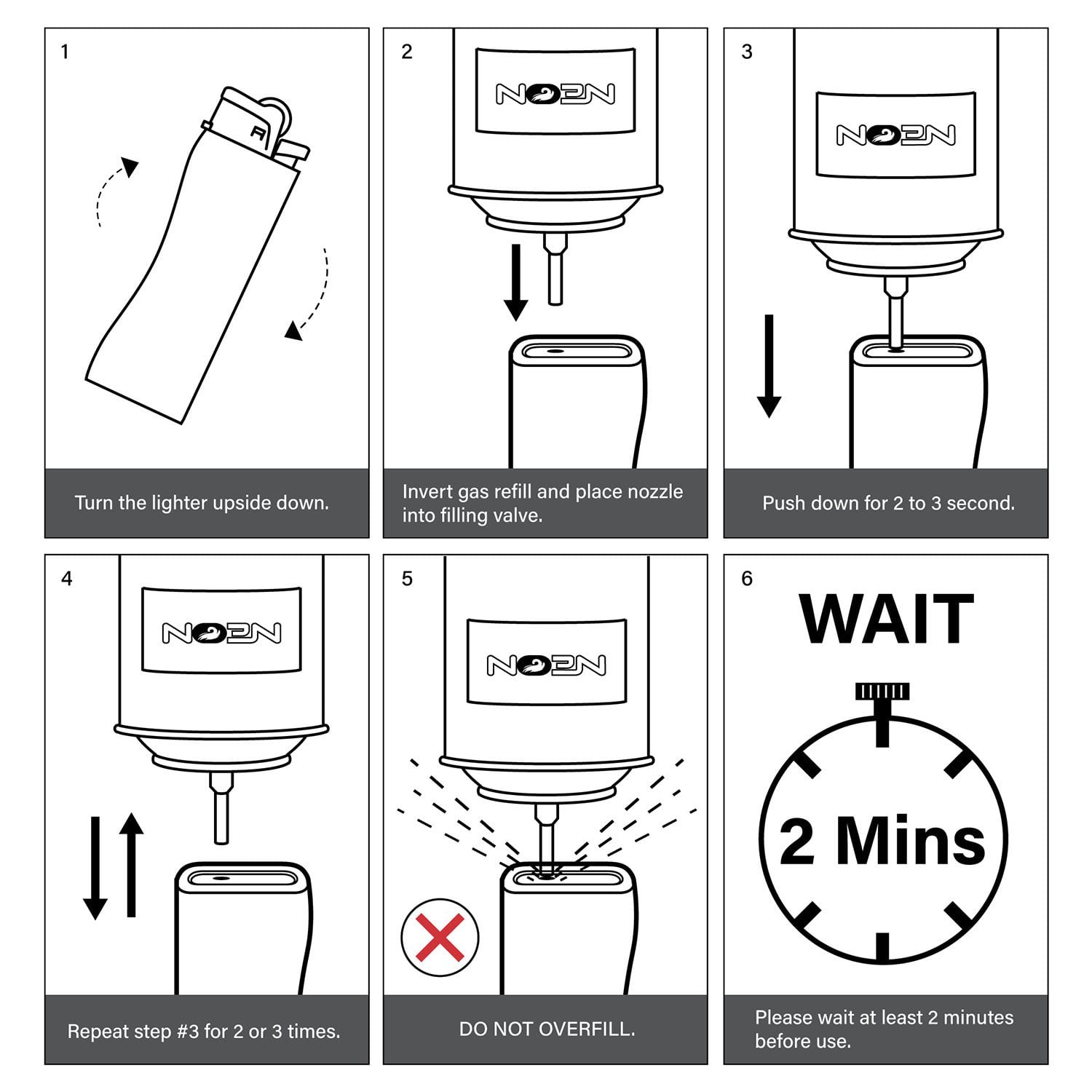 1

Turn the lighter upside down.

2

NEON

Invert gas refill and place nozzle into filling valve.

3

NEON

Push down for 2 to 3 second.

4

NEON

Repeat step #3 for 2 or 3 times.

5

NEON

DO NOT OVERFILL.

6

WAIT

2 Mins

Please wait at least 2 minutes before use.