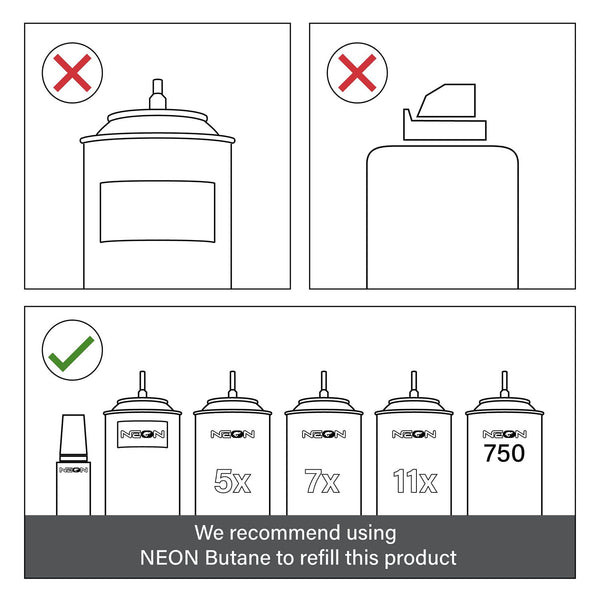 NEON

NEON

NEON
5x

NEON
7x

NEON
11x

NEON
750

We recommend using NEON Butane to refill this product