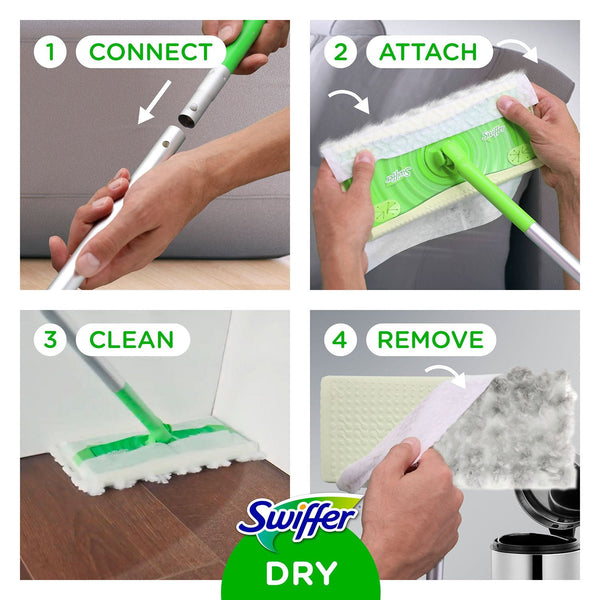 1 CONNECT

2 ATTACH

Swiffer

Swiffer

3 CLEAN

4 REMOVE

Swiffer

DRY