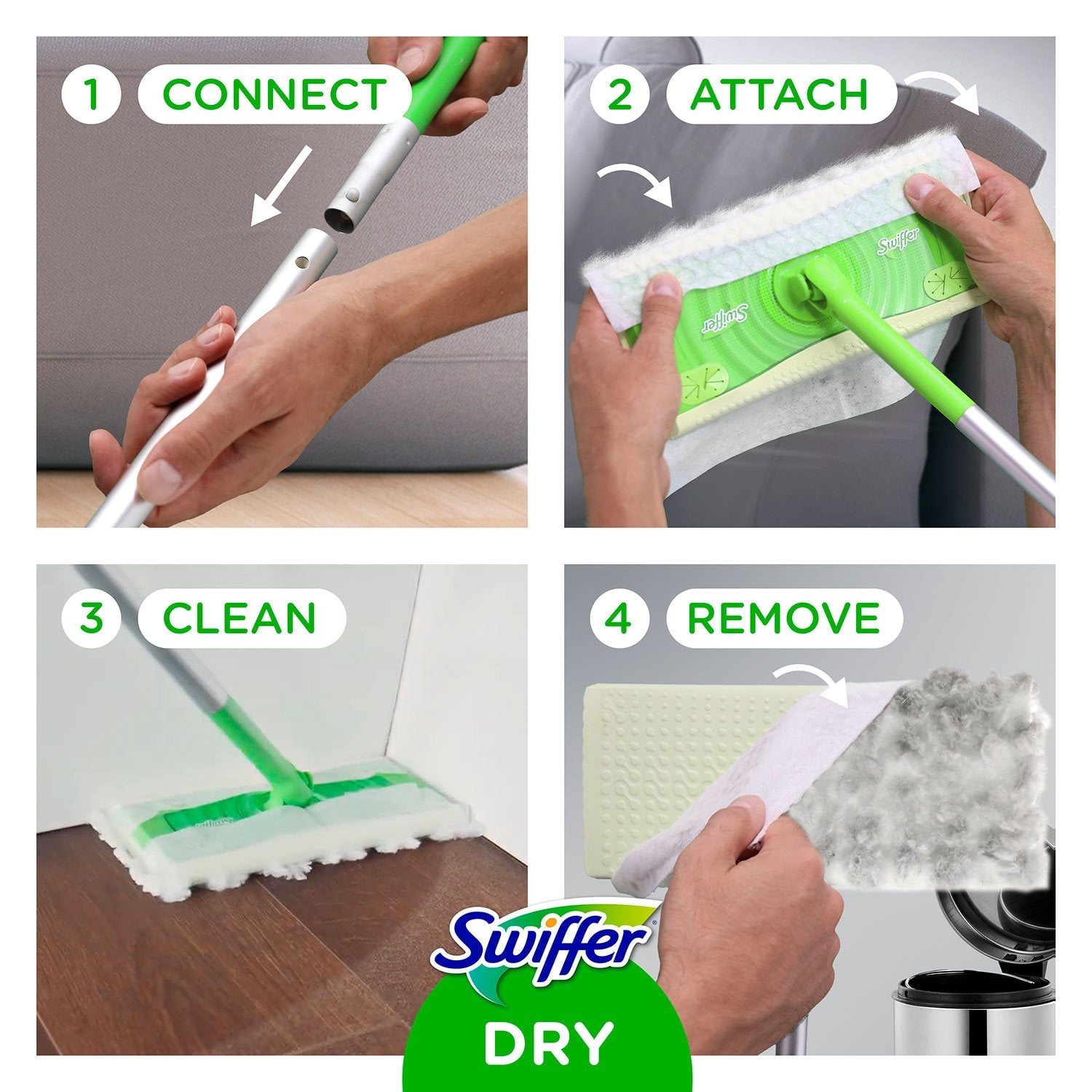 1 CONNECT

2 ATTACH

Swiffer

Swiffer

3 CLEAN

Swiffer

4 REMOVE

Swiffer

DRY